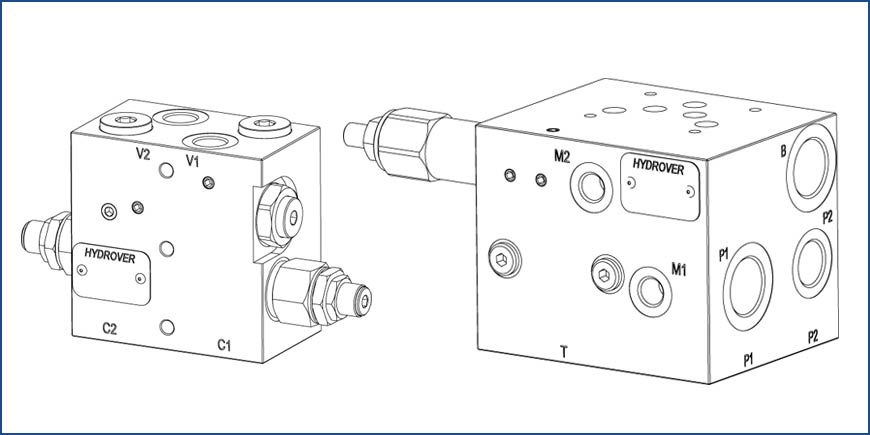 V2
V1
HYDROVER
C2
C1
M2
HYDROVER
B
P2
P1
M1
T
P1
P2