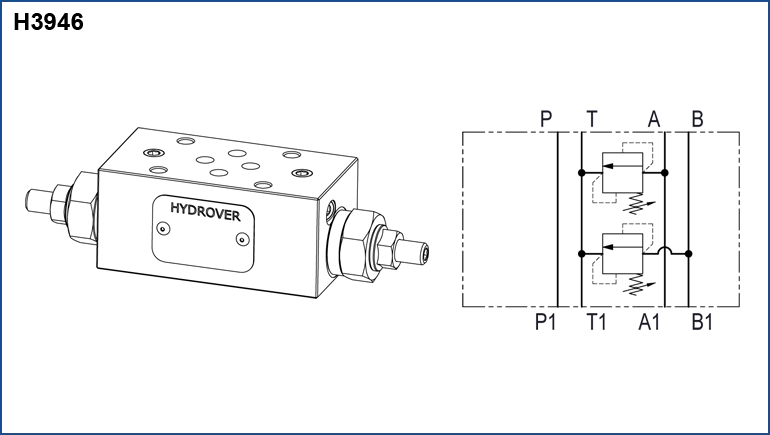 H3946

HYDROVER

P T A B

P1 T1 A1 B1