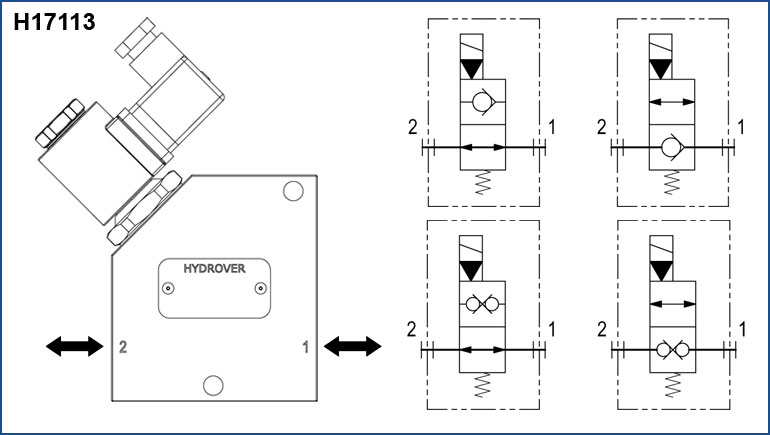 H17113

HYDROVER

2

1

2

1

2

1

2

1

2

1