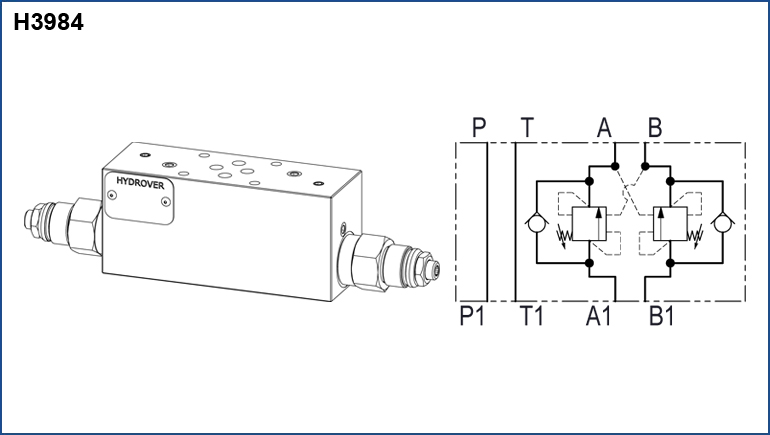 H3984

HYDROVER

P
T
A
B
P1
T1
A1
B1