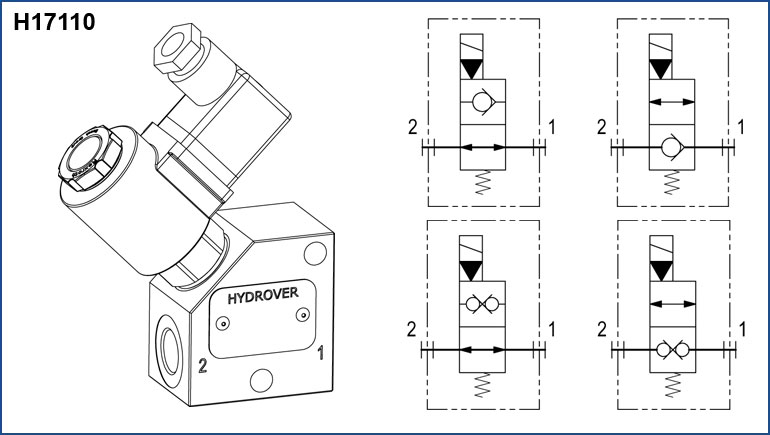 H17110

HYDROVER

2

1

2

1

2

1

2

1

2

1