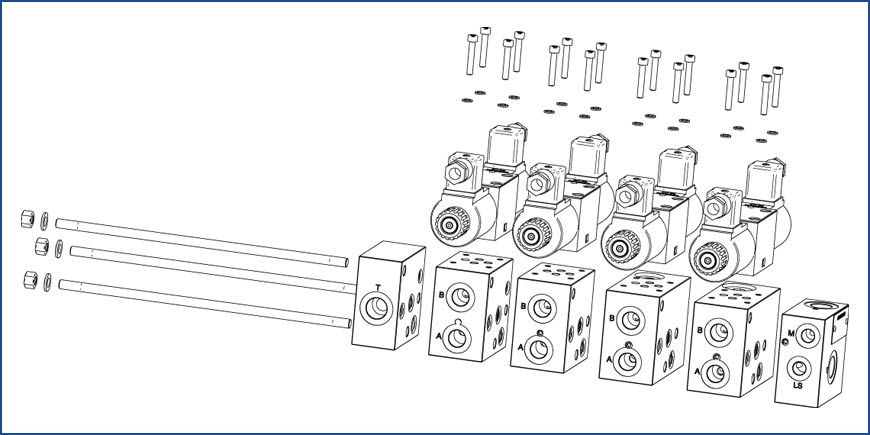 T

B

A

B

A

B

A

B

A

M

LS