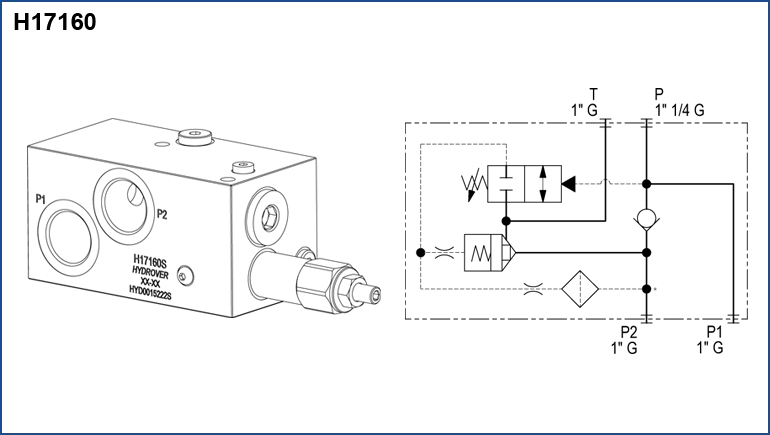 H17160

P1

P2

H17160S
HYDROVER
XX-XX
HYD0015222S

T
1" G

P
1" 1/4 G

P2
1" G

P1
1" G