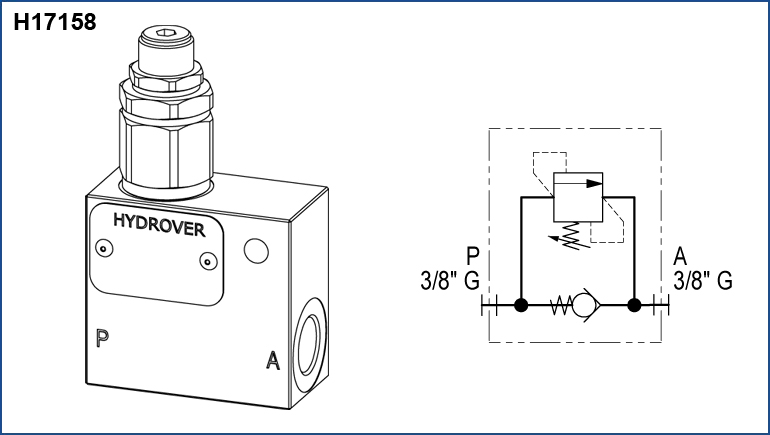 H17158

HYDROVER

P

A

P
3/8" G

A
3/8" G