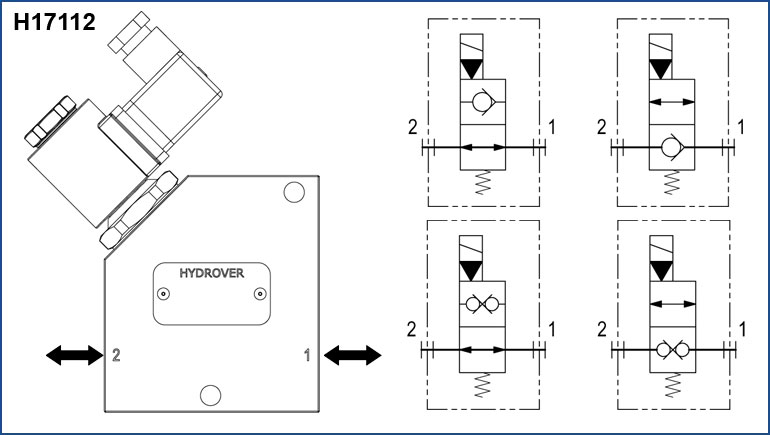 H17112

HYDROVER

2

1

2

1

2

1

2

1

2

1